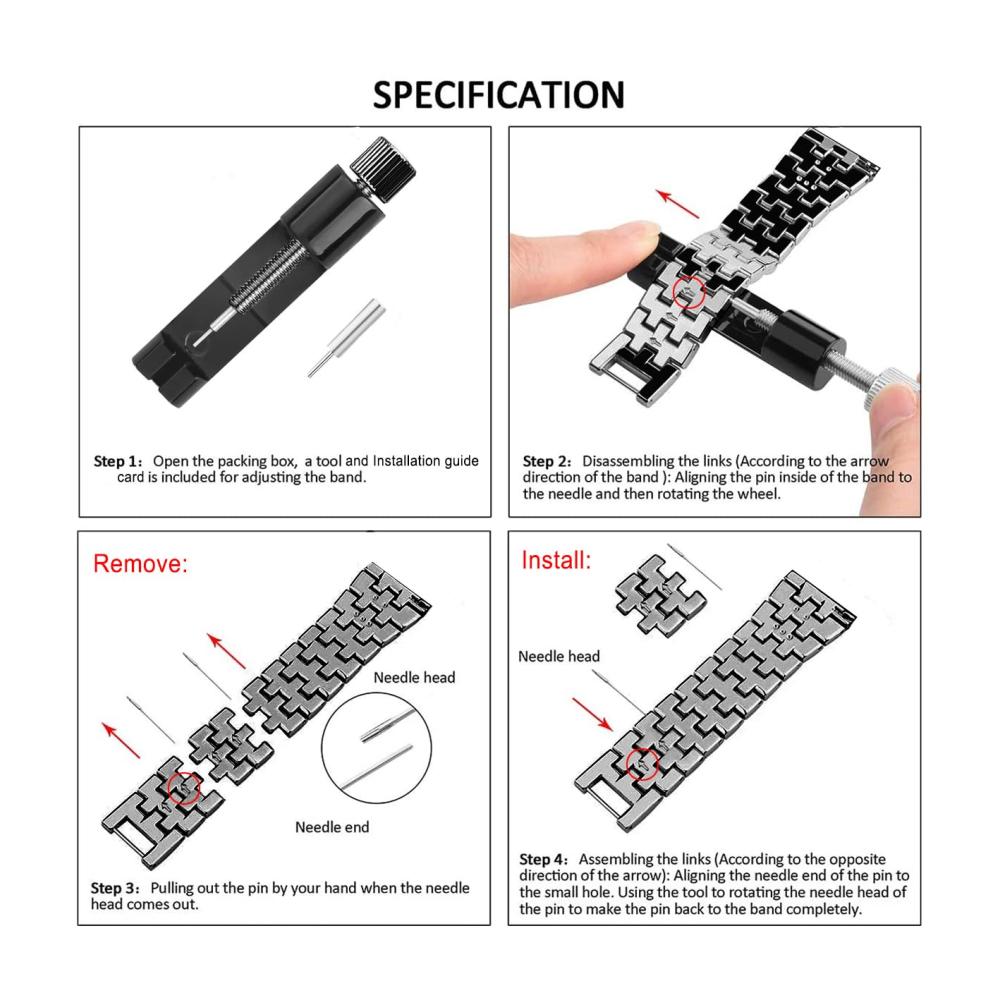 SPECIFICATION

Step 1: Open the packing box, a tool and Installation guide card is included for adjusting the band.

Step 2: Disassembling the links (According to the arrow direction of the band ): Aligning the pin inside of the band to the needle and then rotating the wheel.

Remove:

Needle head

Needle end

Step 3: Pulling out the pin by your hand when the needle head comes out.

Install:

Needle head

Step 4: Assembling the links (According to the opposite direction of the arrow): Aligning the needle end of the pin to the small hole. Using the tool to rotating the needle head of the pin to make the pin back to the band completely.