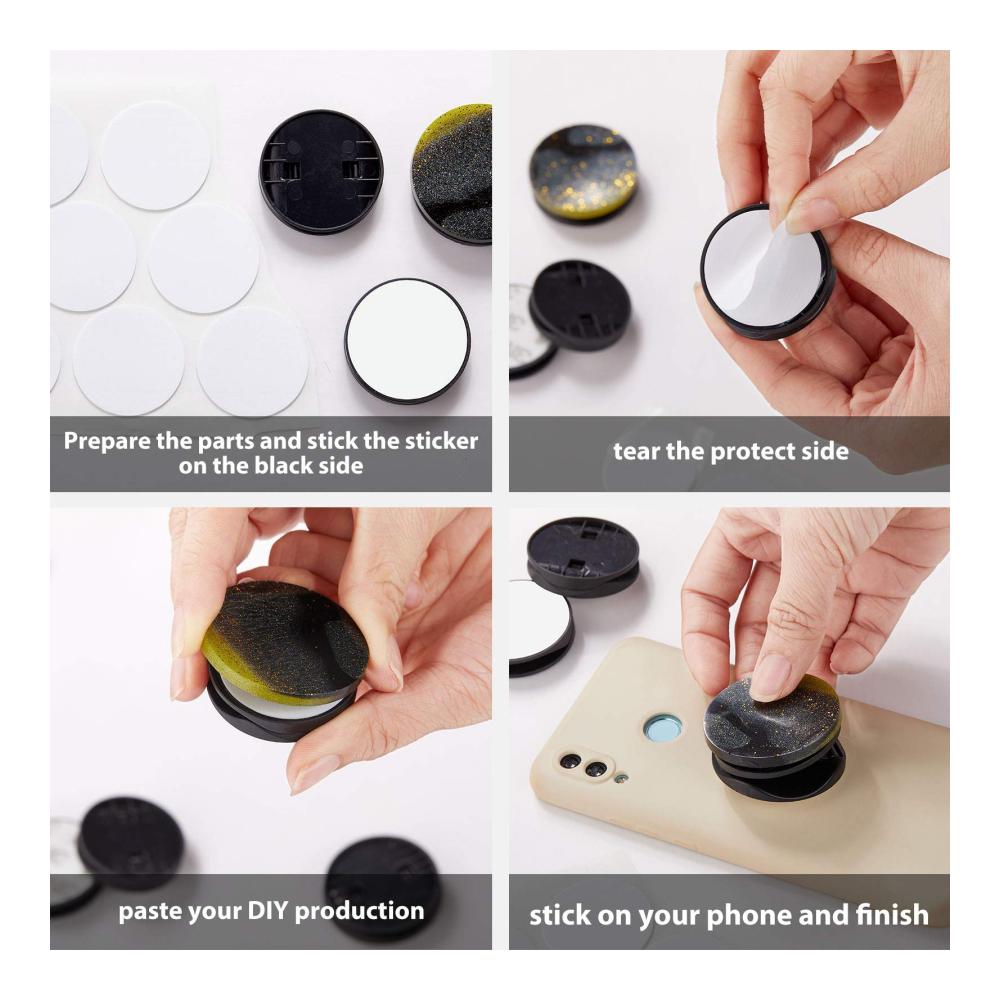 Prepare the parts and stick the sticker on the black side

tear the protect side

paste your DIY production

stick on your phone and finish