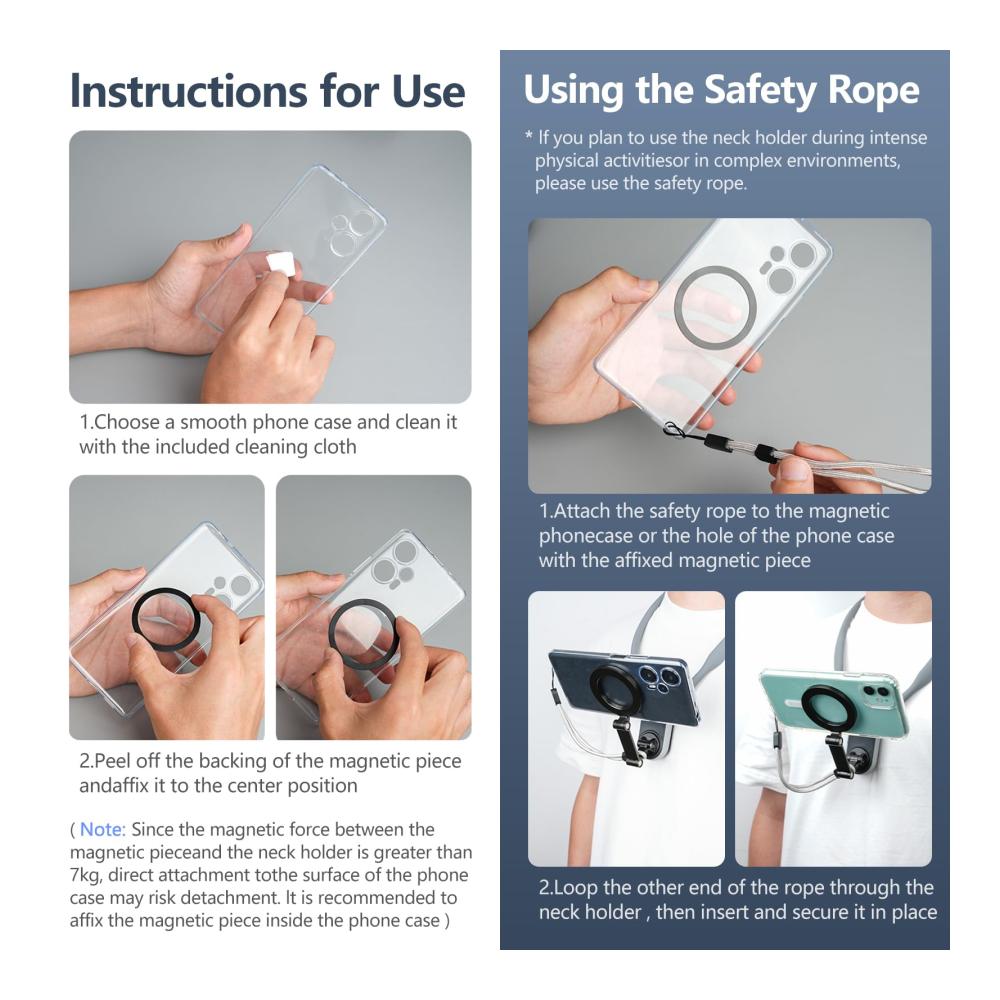 Instructions for Use

1.Choose a smooth phone case and clean it with the included cleaning cloth

2.Peel off the backing of the magnetic piece andaffix it to the center position

( Note: Since the magnetic force between the magnetic pieceand the neck holder is greater than 7kg, direct attachment tothe surface of the phone case may risk detachment. It is recommended to affix the magnetic piece inside the phone case )

Using the Safety Rope

* If you plan to use the neck holder during intense physical activitiesor in complex environments, please use the safety rope.

1.Attach the safety rope to the magnetic phonecase or the hole of the phone case with the affixed magnetic piece

2.Loop the other end of the rope through the neck holder , then insert and secure it in place