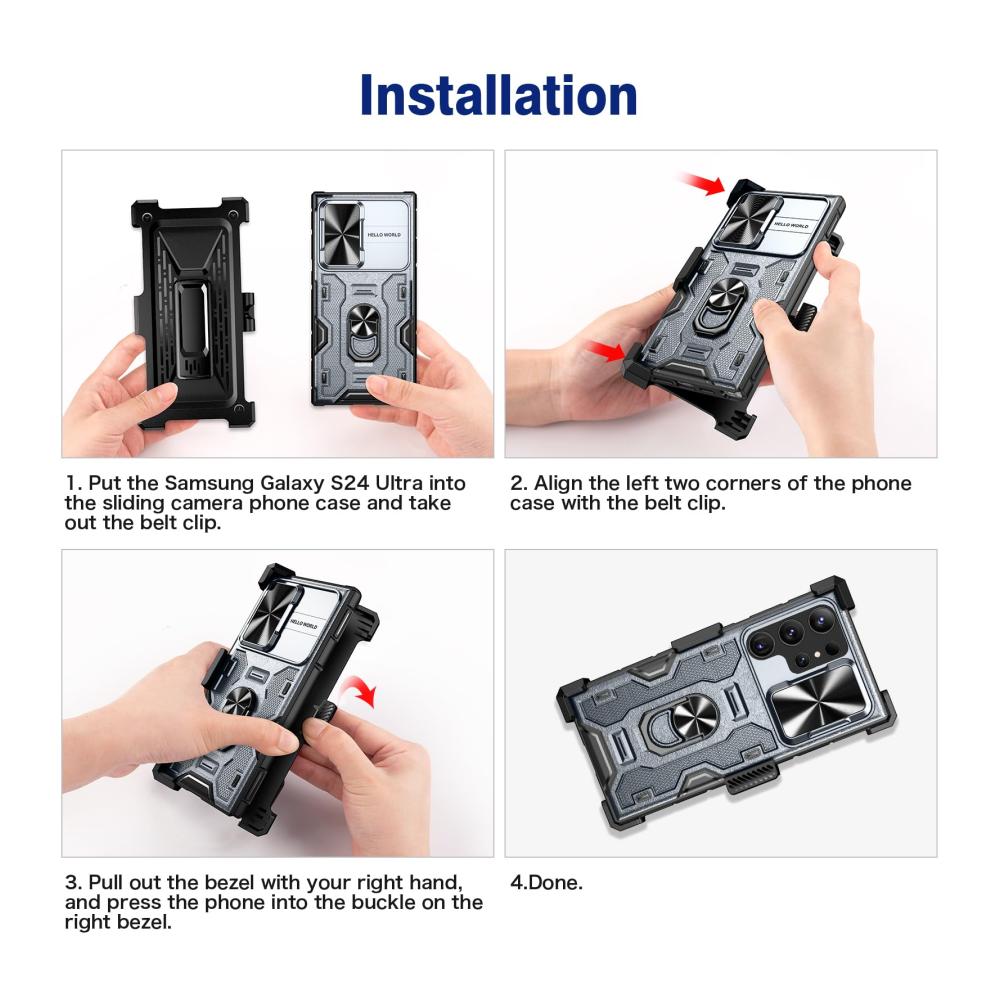 Installation

HELLO WORLD

HELLO WORLD

1. Put the Samsung Galaxy S24 Ultra into the sliding camera phone case and take out the belt clip.

2. Align the left two corners of the phone case with the belt clip.

HELLO WORLD

3. Pull out the bezel with your right hand, and press the phone into the buckle on the right bezel.

4.Done.