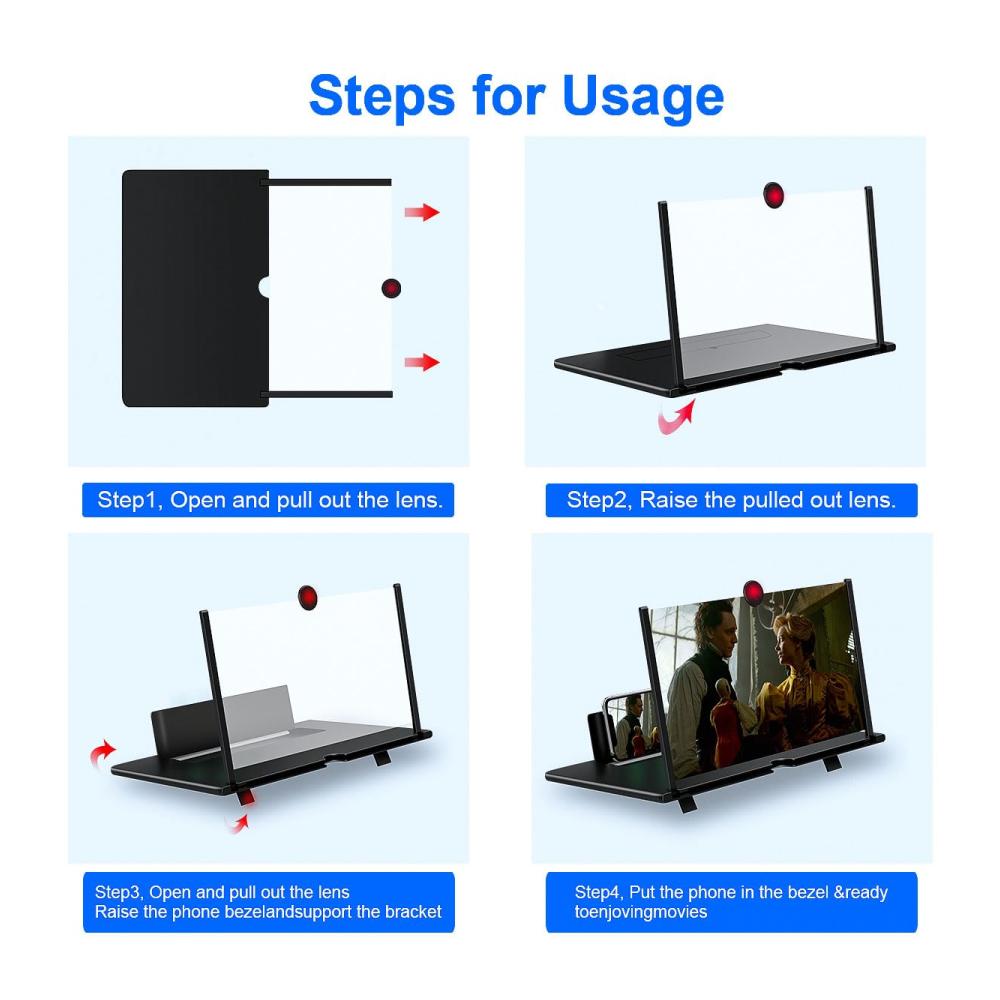 Steps for Usage

Step1, Open and pull out the lens.

Step2, Raise the pulled out lens.

Step3, Open and pull out the lens
Raise the phone bezelandsupport the bracket

Step4, Put the phone in the bezel &ready toenjovingmovies