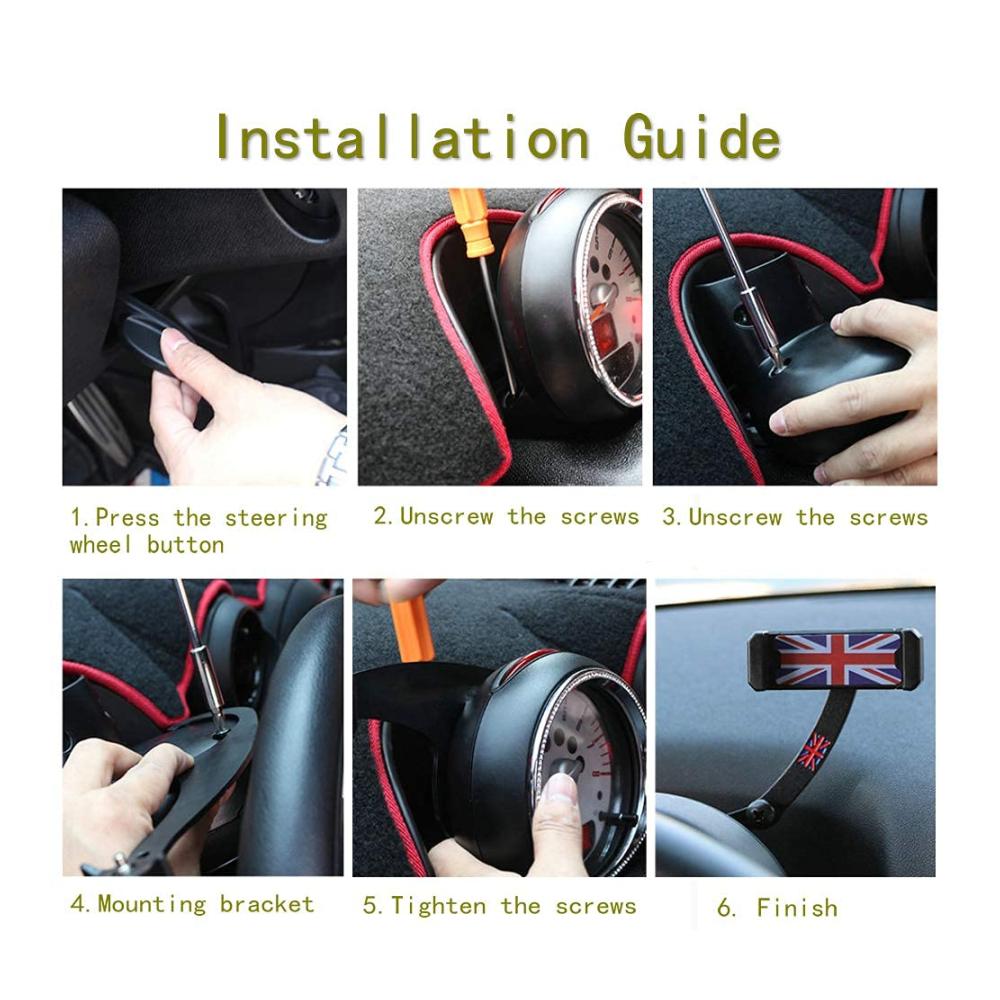 Installation Guide

1. Press the steering wheel button

2. Unscrew the screws

3. Unscrew the screws

4. Mounting bracket

5. Tighten the screws

6. Finish