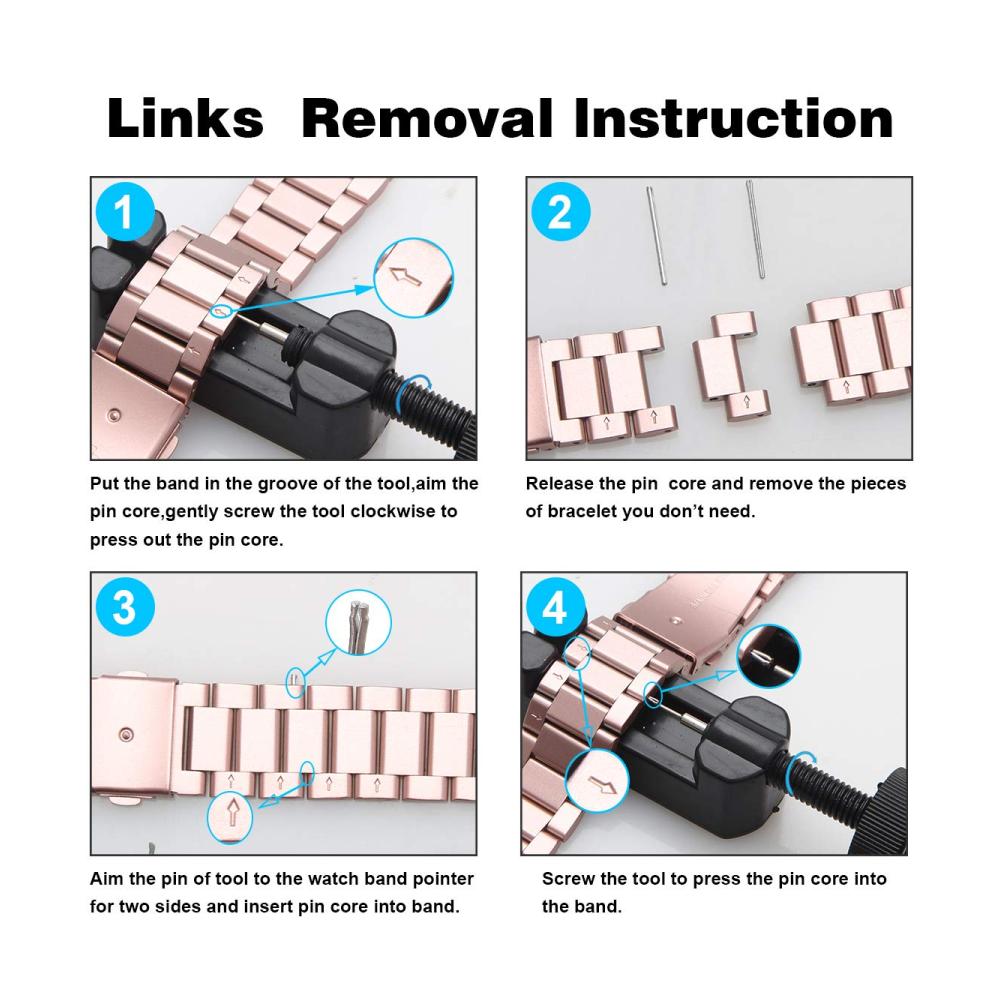 Links Removal Instruction

1

Put the band in the groove of the tool,aim the pin core,gently screw the tool clockwise to press out the pin core.

2

Release the pin core and remove the pieces of bracelet you don't need.

3

Aim the pin of tool to the watch band pointer for two sides and insert pin core into band.

4

Screw the tool to press the pin core into the band.