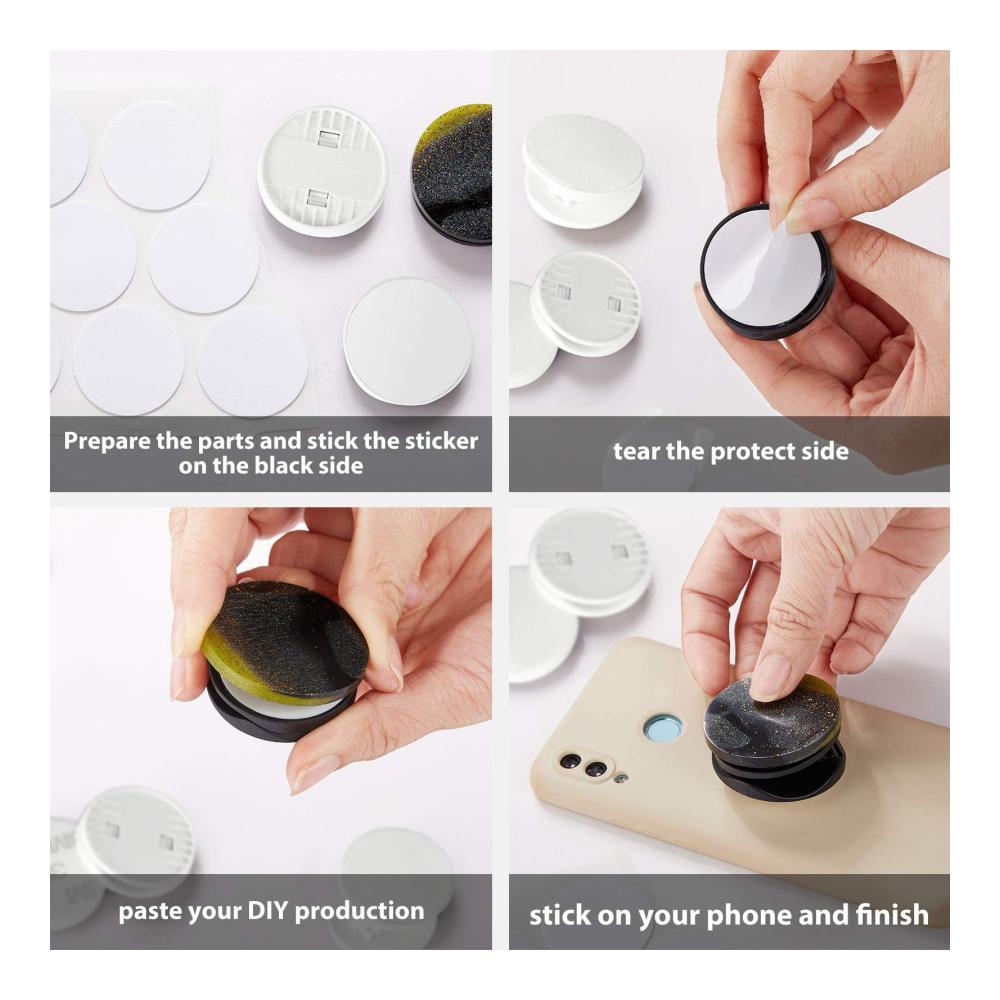 Prepare the parts and stick the sticker on the black side

tear the protect side

paste your DIY production

stick on your phone and finish