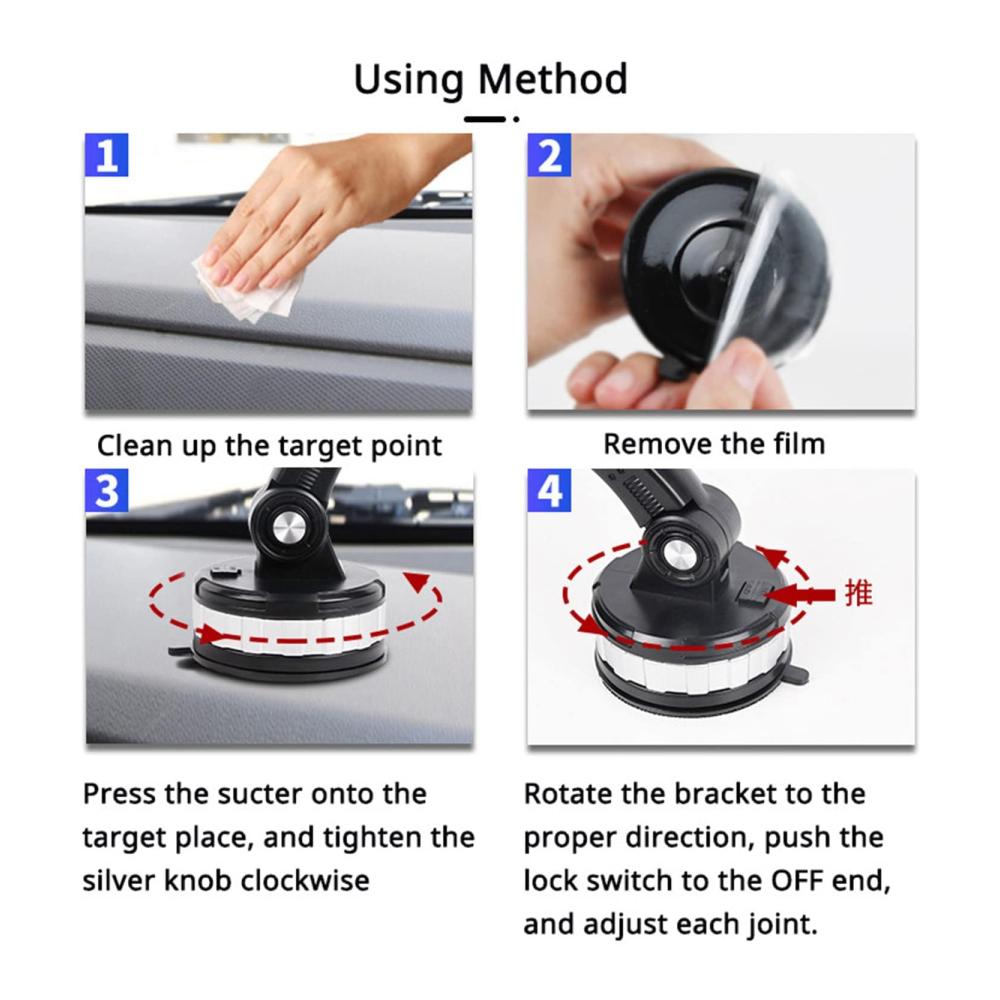 Using Method

1

Clean up the target point

2

Remove the film

3

Press the sucter onto the target place, and tighten the silver knob clockwise

4

推

Rotate the bracket to the proper direction, push the lock switch to the OFF end, and adjust each joint.