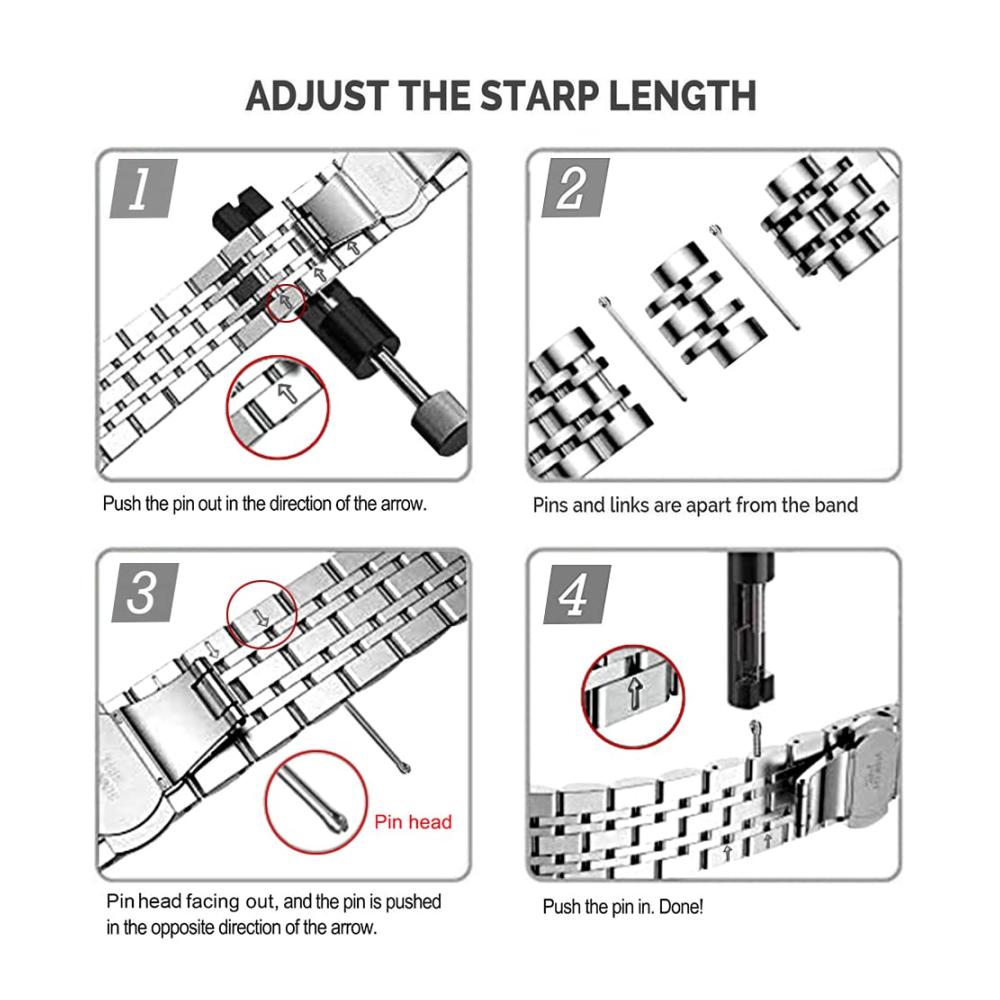 ADJUST THE STARP LENGTH

1

Push the pin out in the direction of the arrow.

2

Pins and links are apart from the band

3

Pin head

Pin head facing out, and the pin is pushed in the opposite direction of the arrow.

4

Push the pin in. Done!