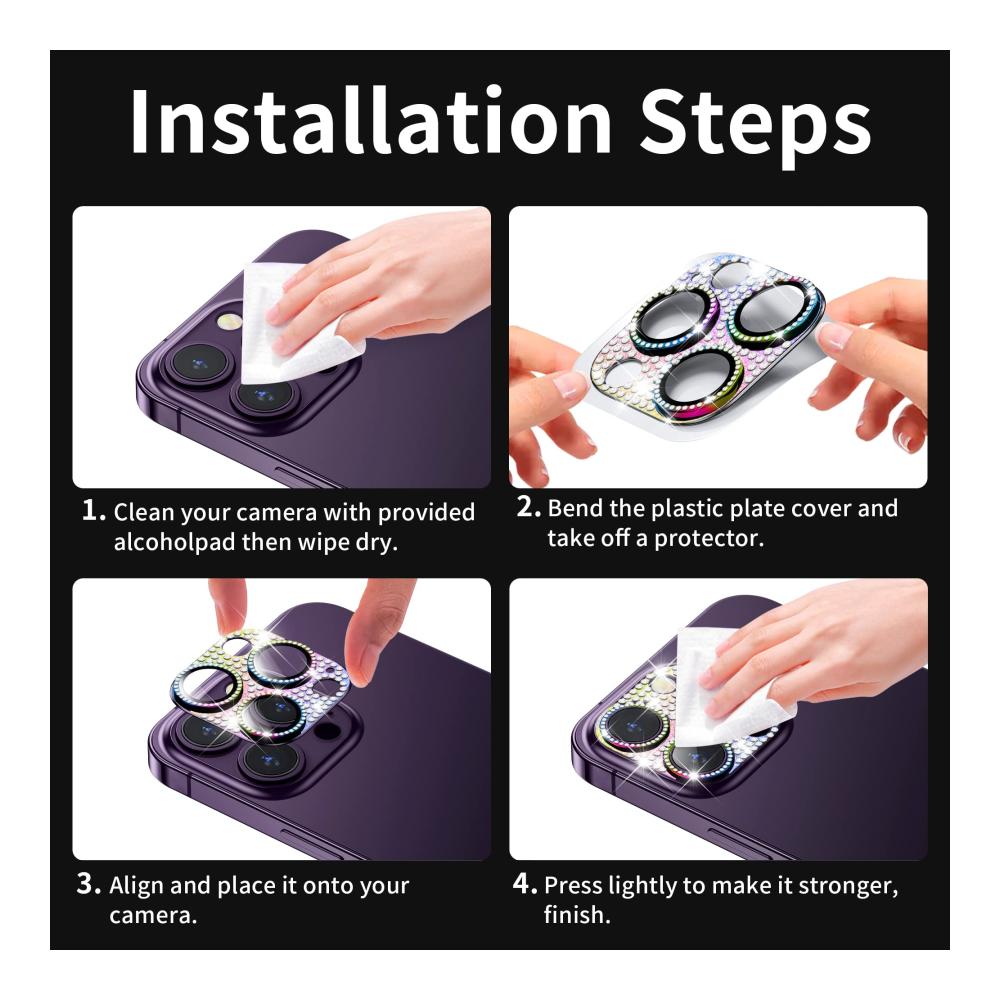 Installation Steps

1. Clean your camera with provided alcoholpad then wipe dry.

2. Bend the plastic plate cover and take off a protector.

3. Align and place it onto your camera.

4. Press lightly to make it stronger, finish.