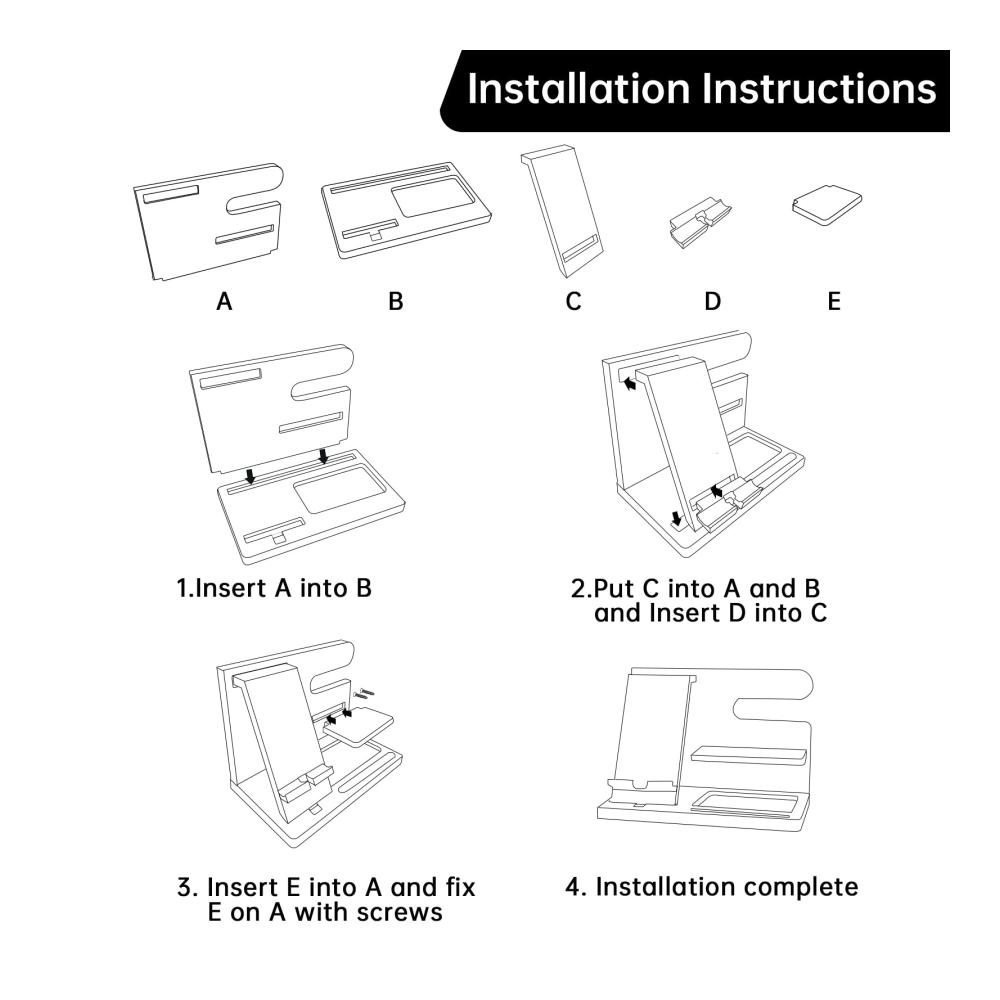 Installation Instructions

A

B

C

D

E

1.Insert A into B

2.Put C into A and B and Insert D into C

3. Insert E into A and fix E on A with screws

4. Installation complete