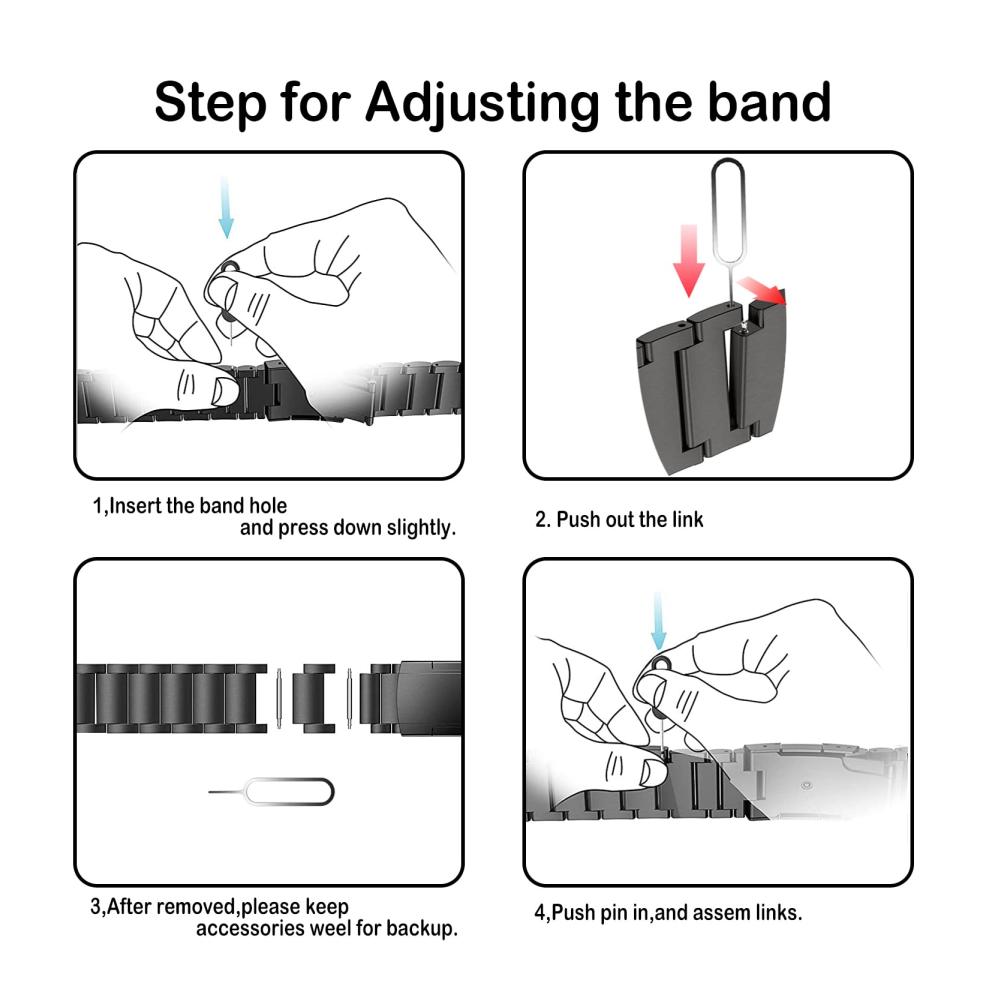 Step for Adjusting the band

1,Insert the band hole and press down slightly.

2. Push out the link

3,After removed,please keep accessories weel for backup.

4,Push pin in,and assem links.