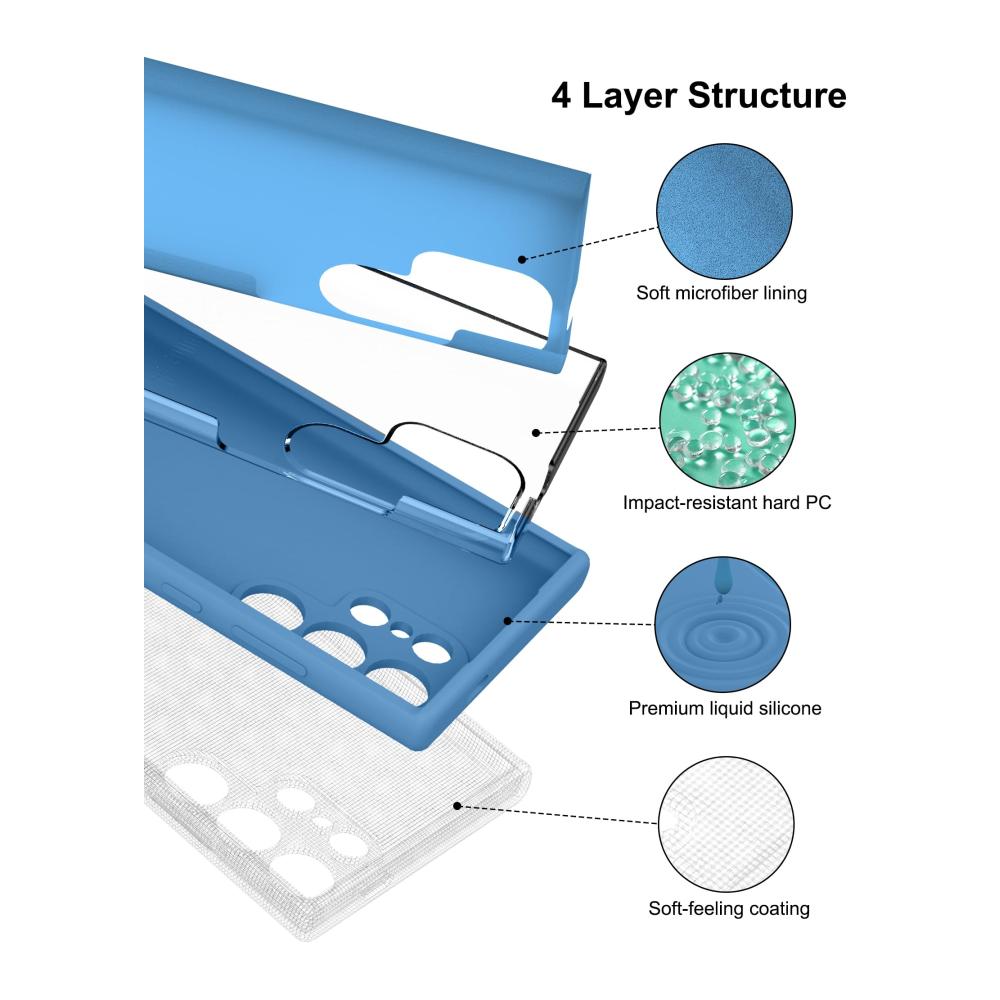 4 Layer Structure

Soft microfiber lining

Impact-resistant hard PC

Premium liquid silicone

Soft-feeling coating