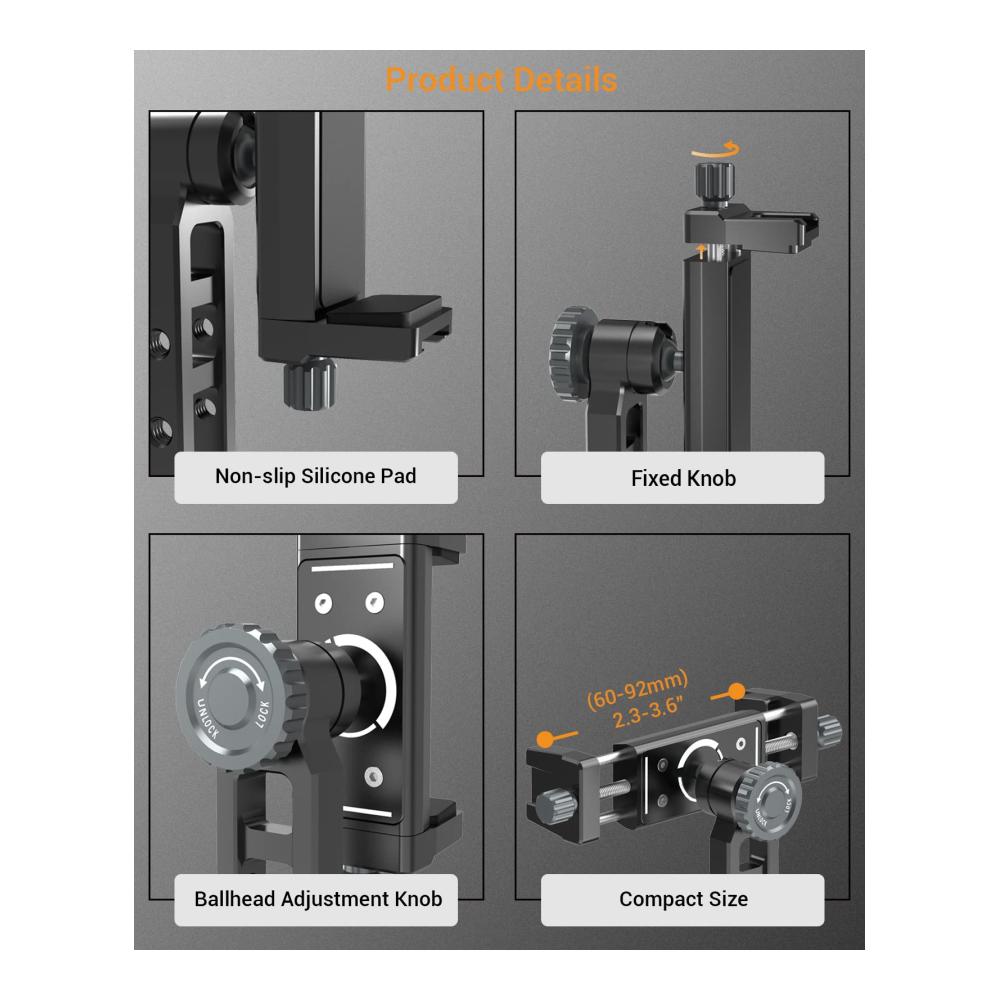 Product Details

Non-slip Silicone Pad

Fixed Knob

UNLOCK LOCK

Ballhead Adjustment Knob

(60-92mm)
2.3-3.6"

UNLOCK

Compact Size