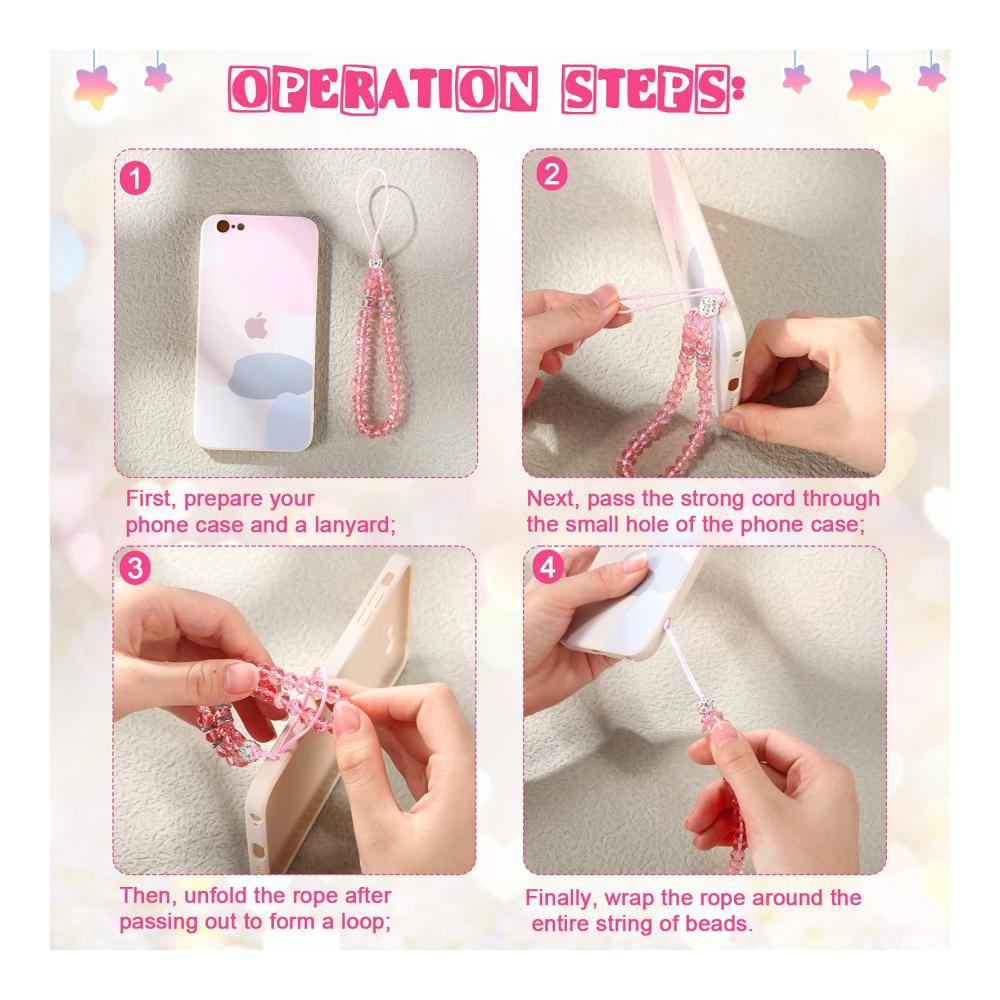 OPERATION STEPS:

1

First, prepare your phone case and a lanyard;

2

Next, pass the strong cord through the small hole of the phone case;

3

Then, unfold the rope after passing out to form a loop;

4

Finally, wrap the rope around the entire string of beads.