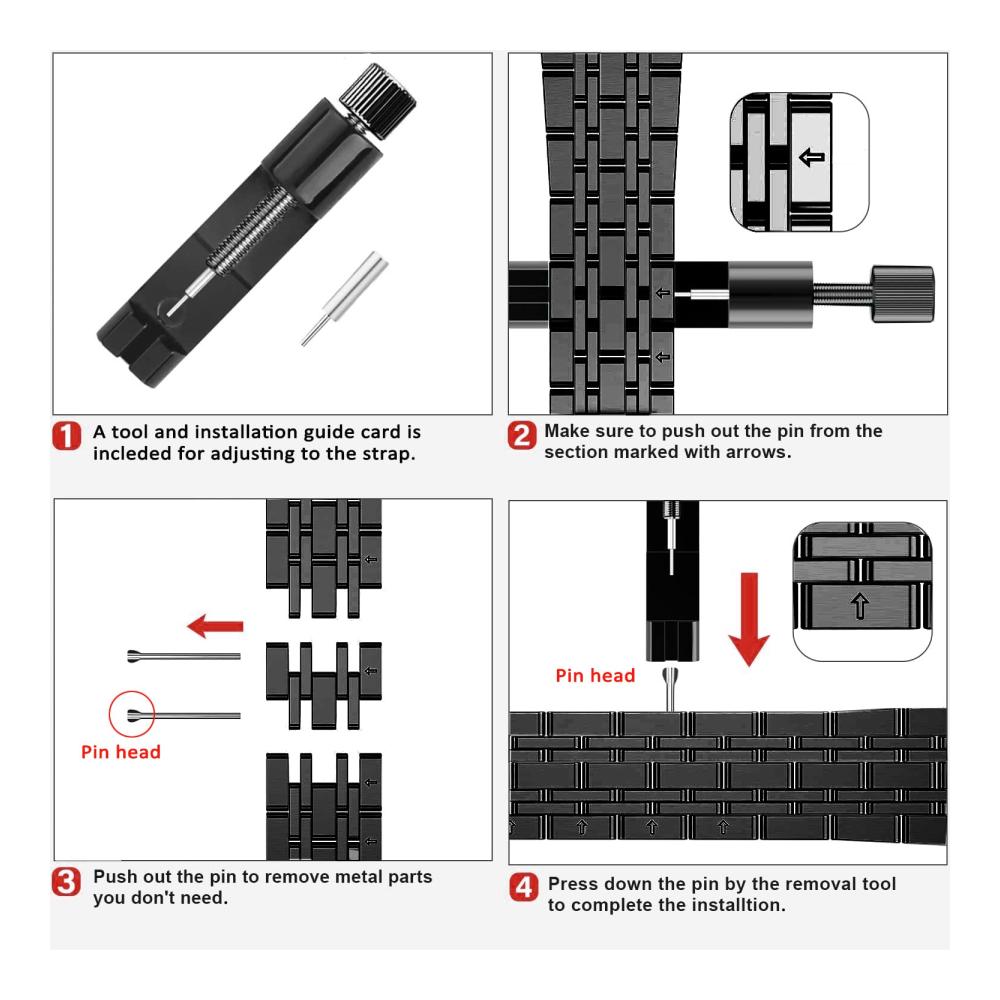 1 A tool and installation guide card is incleded for adjusting to the strap.

2 Make sure to push out the pin from the section marked with arrows.

Pin head

3 Push out the pin to remove metal parts you don't need.

Pin head

4 Press down the pin by the removal tool to complete the installtion.