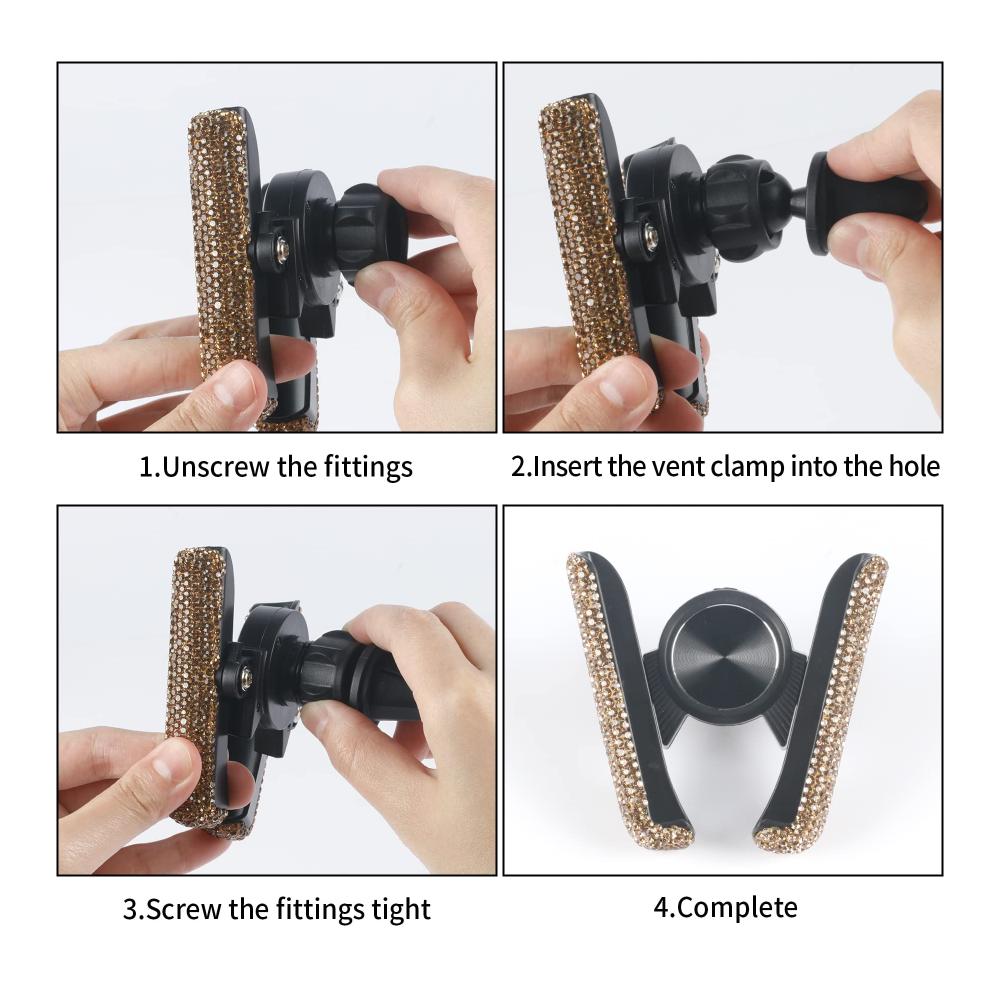 1.Unscrew the fittings

2.Insert the vent clamp into the hole

3.Screw the fittings tight

4.Complete