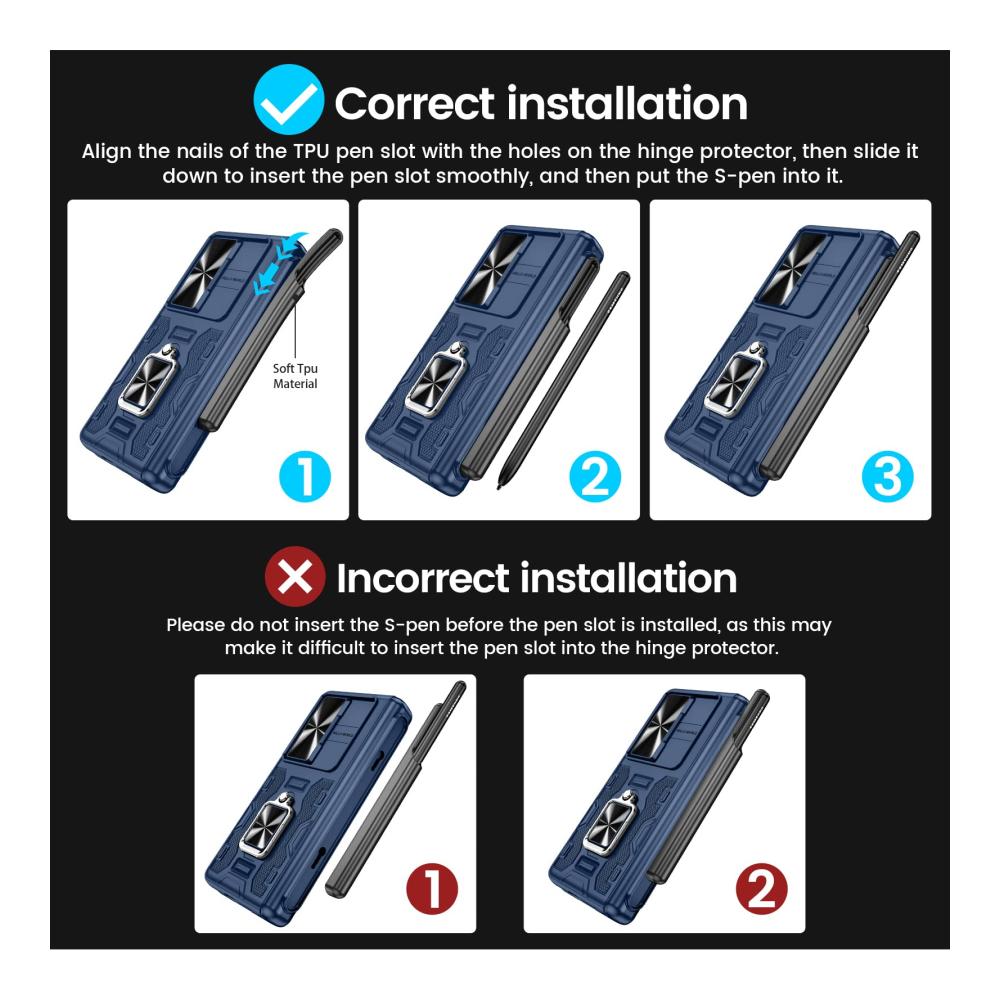 Correct installation

Align the nails of the TPU pen slot with the holes on the hinge protector, then slide it down to insert the pen slot smoothly, and then put the S-pen into it.

Soft Tpu Material

1

2

3

Incorrect installation

Please do not insert the S-pen before the pen slot is installed, as this may make it difficult to insert the pen slot into the hinge protector.

1

2