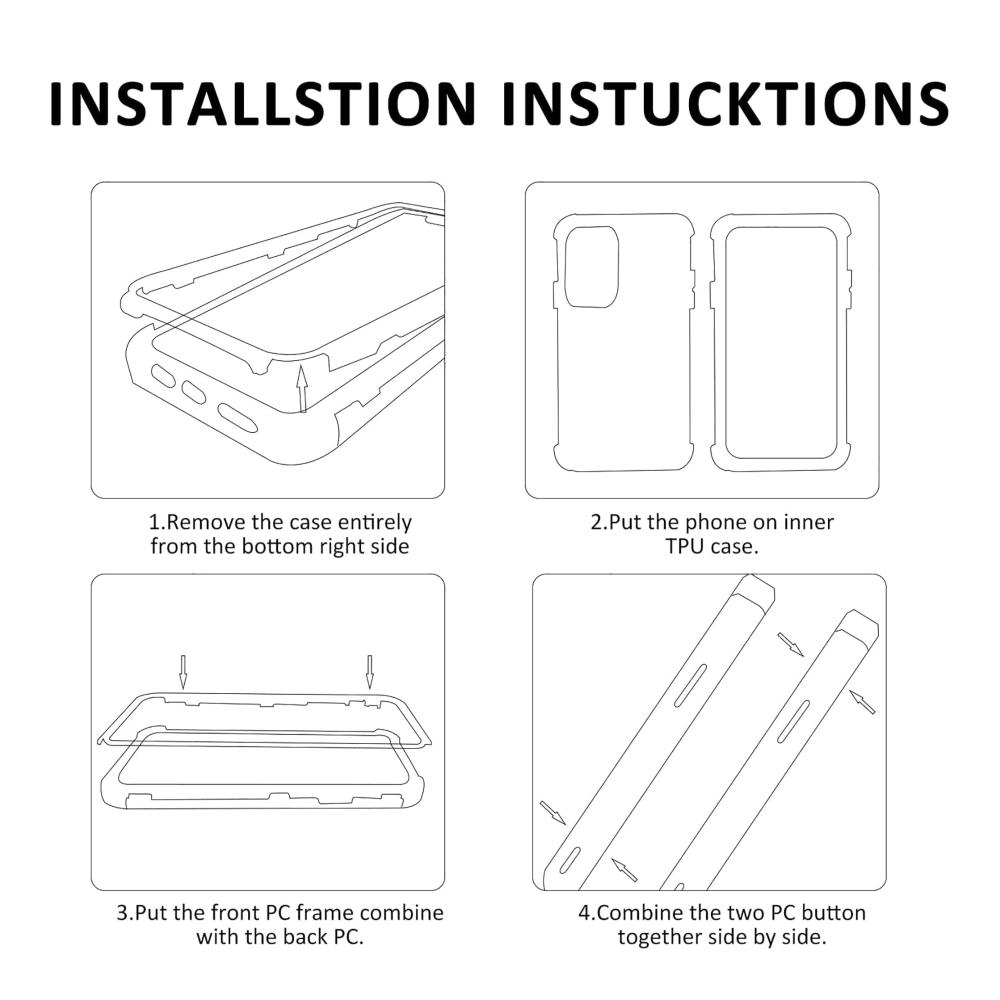 INSTALLSTION INSTUCKTIONS

1.Remove the case entirely from the bottom right side

2.Put the phone on inner TPU case.

3.Put the front PC frame combine with the back PC.

4.Combine the two PC button together side by side.